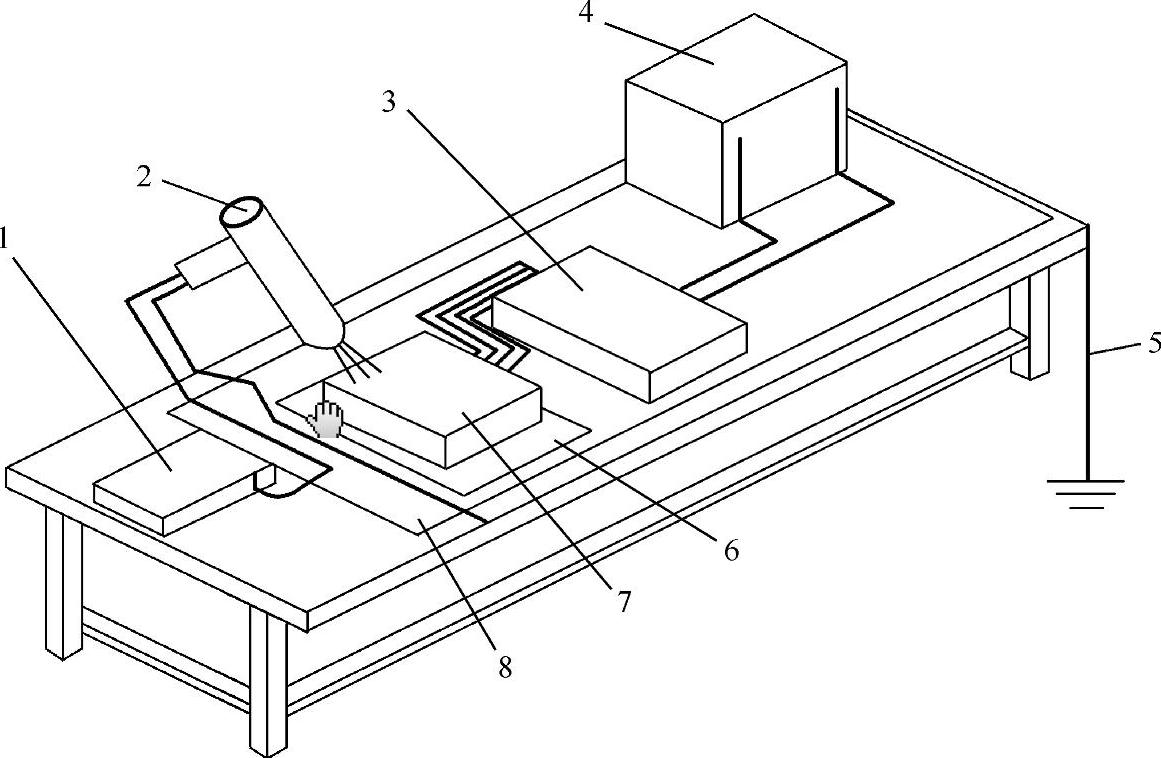 4
3
2
1
5
6
7
8