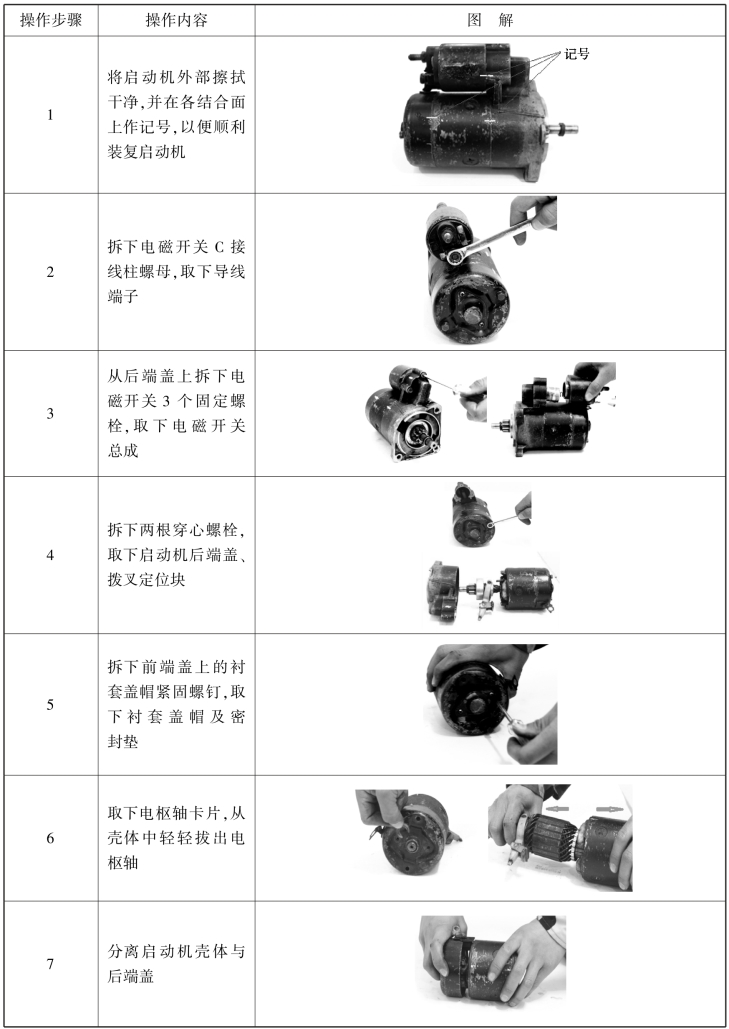 | 操作步骤 | 操作内容 | 图　解 |
|---|---|---|
| 1 | 将启动机外部擦拭干净,并在各结合面上作记号,以便顺利装复启动机 | 记号 |
| 2 | 拆下电磁开关 C 接线柱螺母,取下导线端子 | |
| 3 | 从后端盖上拆下电磁开关 3 个固定螺栓,取下电磁开关总成 | |
| 4 | 拆下两根穿心螺栓,取下启动机后端盖、拨叉定位块 | |
| 5 | 拆下前端盖上的衬套盖帽紧固螺钉,取下衬套盖帽及密封垫 | |
| 6 | 取下电枢轴卡片,从壳体中轻轻拔出电枢轴 | |
| 7 | 分离启动机壳体与后端盖 | |