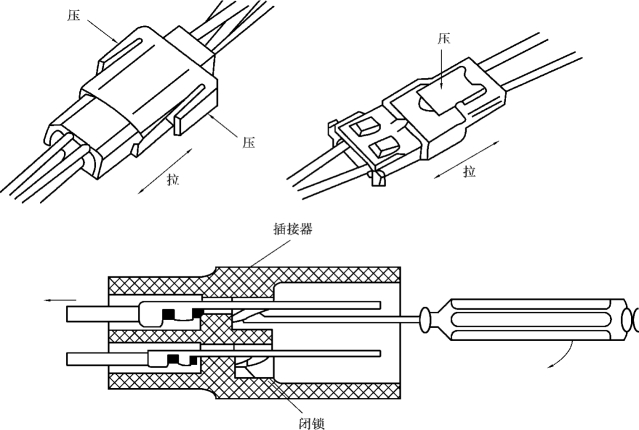 压

压

拉

压

拉

插接器

闭锁