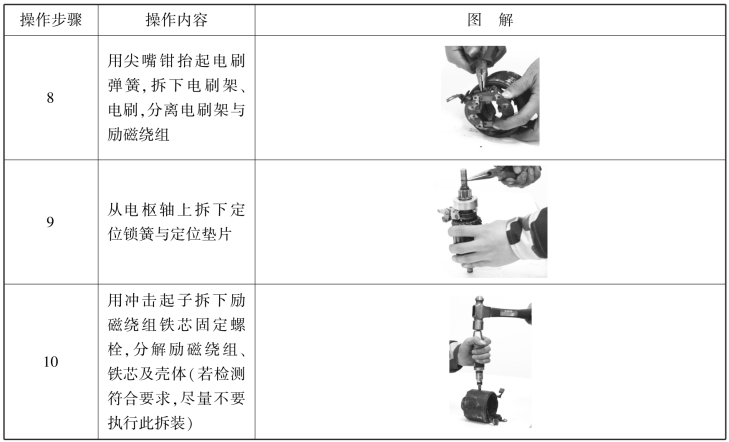 | 操作步骤 | 操作内容 | 图 解 |
|---|---|---|
| 8 | 用尖嘴钳抬起电刷弹簧,拆下电刷架、电刷,分离电刷架与励磁绕组 | |
| 9 | 从电枢轴上拆下定位锁簧与定位垫片 | |
| 10 | 用冲击起子拆下励磁绕组铁芯固定螺栓,分解励磁绕组、铁芯及壳体(若检测符合要求,尽量不要执行此拆装) | |