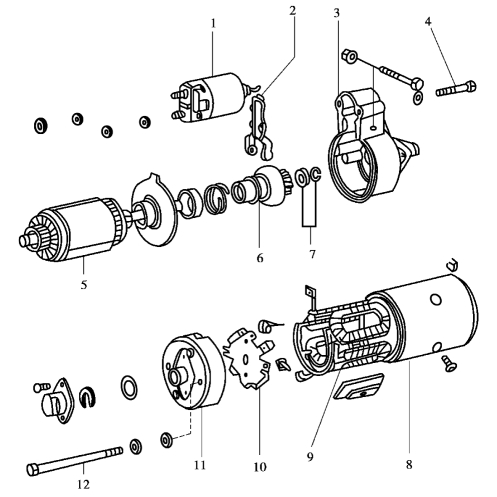 1
2
3
4
5
6
7
8
9
10
11
12