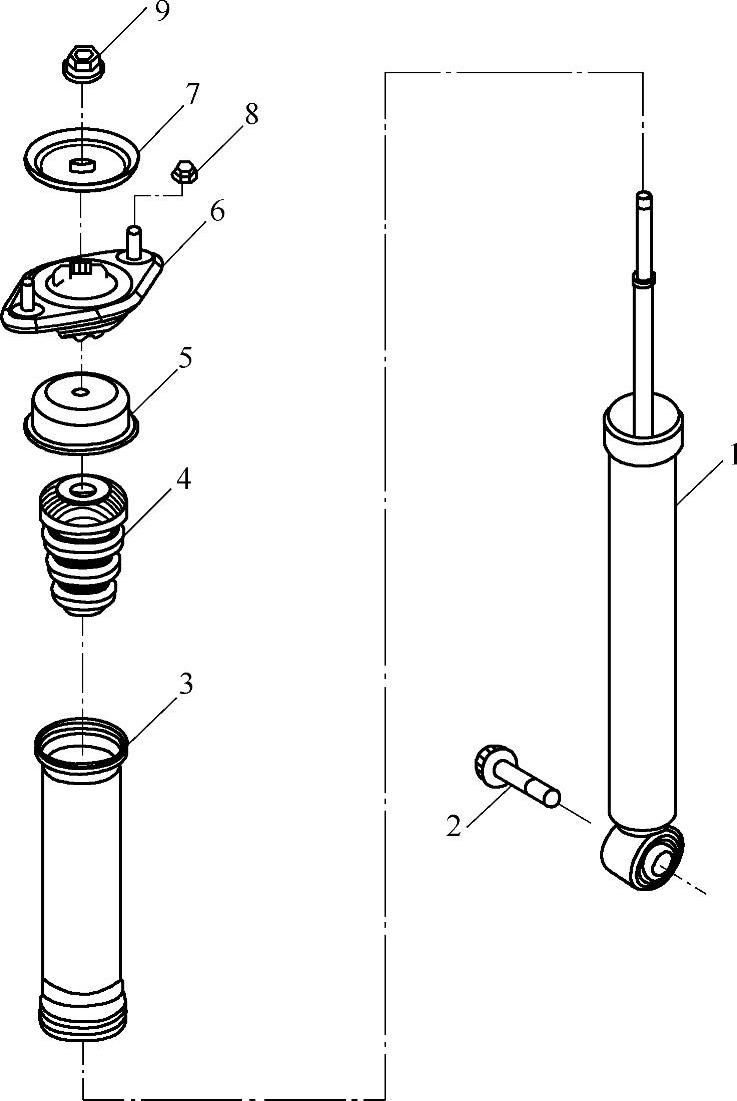 9
7
8
6
5
4
3
1
2