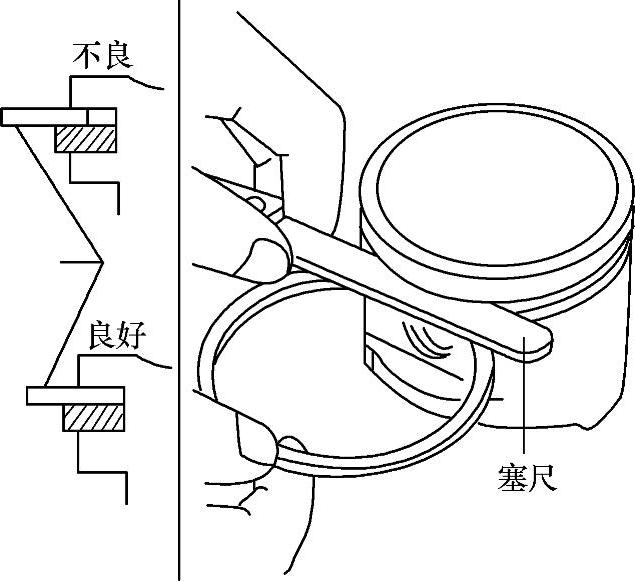 不良

良好

塞尺