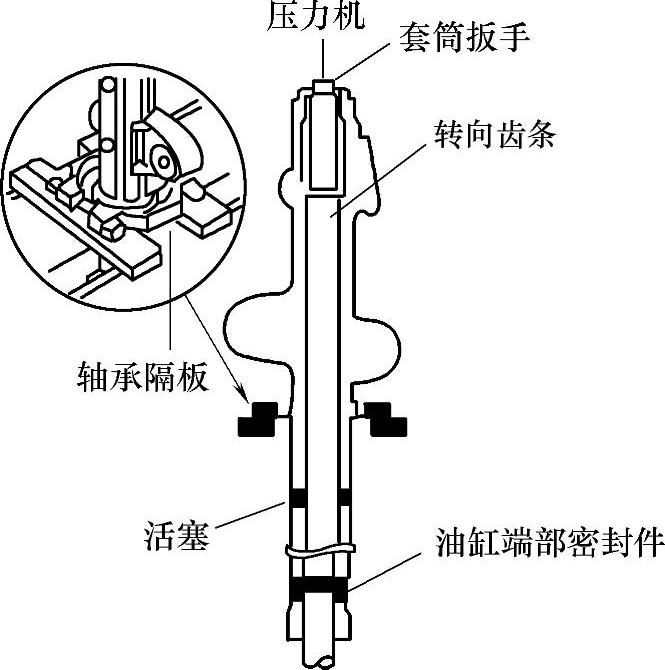 压力机
套筒扳手
转向齿条
轴承隔板
活塞
油缸端部密封件