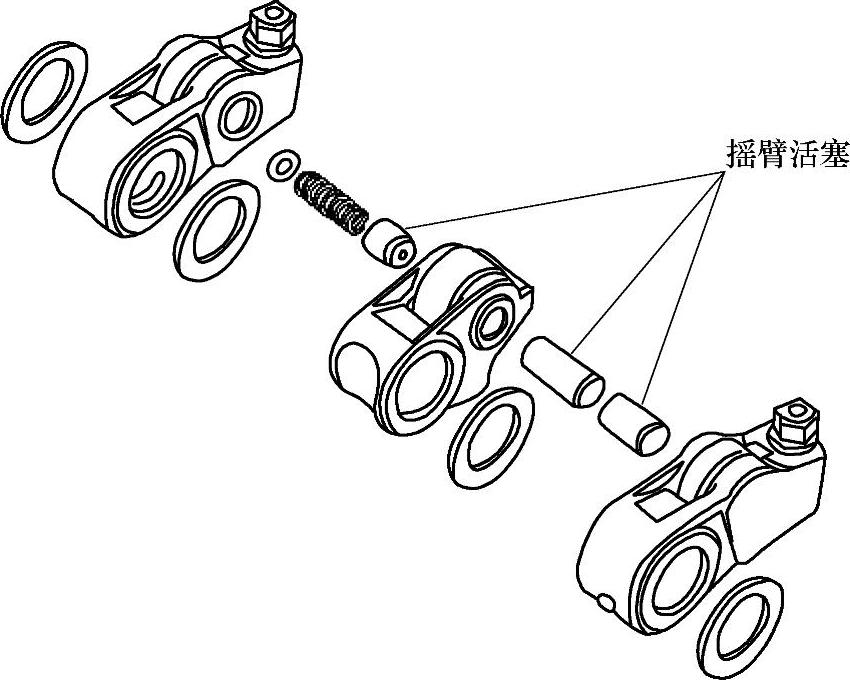 摇臂活塞