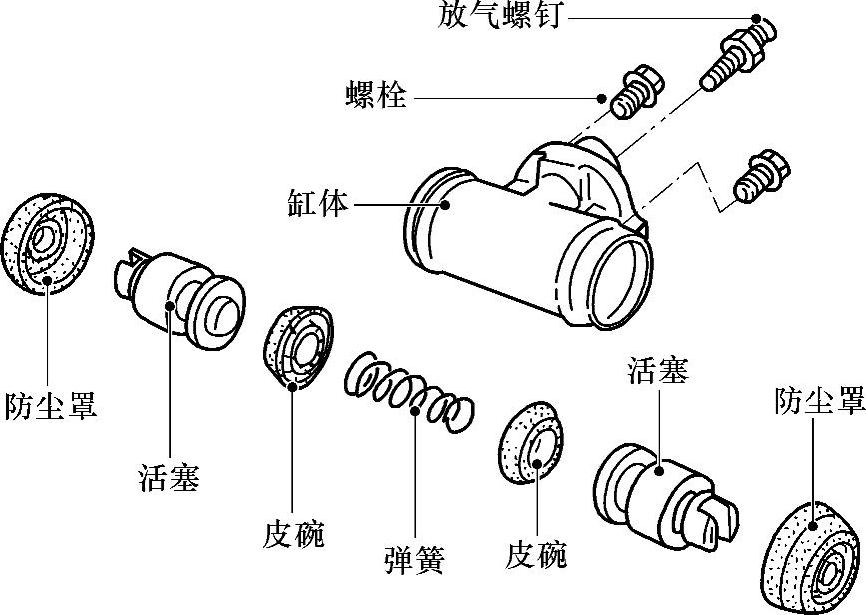 放气螺钉

螺栓

缸体

防尘罩

活塞

皮碗

弹簧

皮碗

活塞

防尘罩