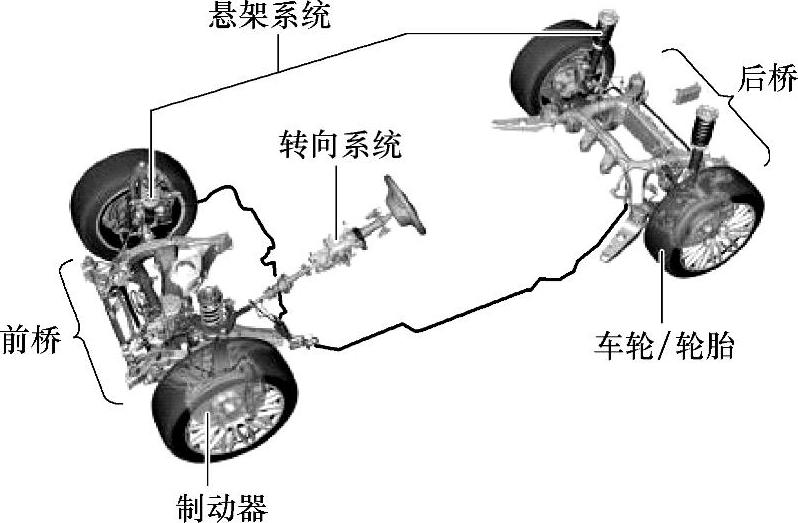 悬架系统

后桥

转向系统

前桥

车轮/轮胎

制动器