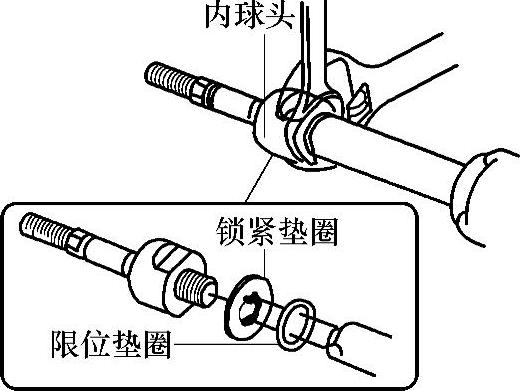 内球头

锁紧垫圈

限位垫圈