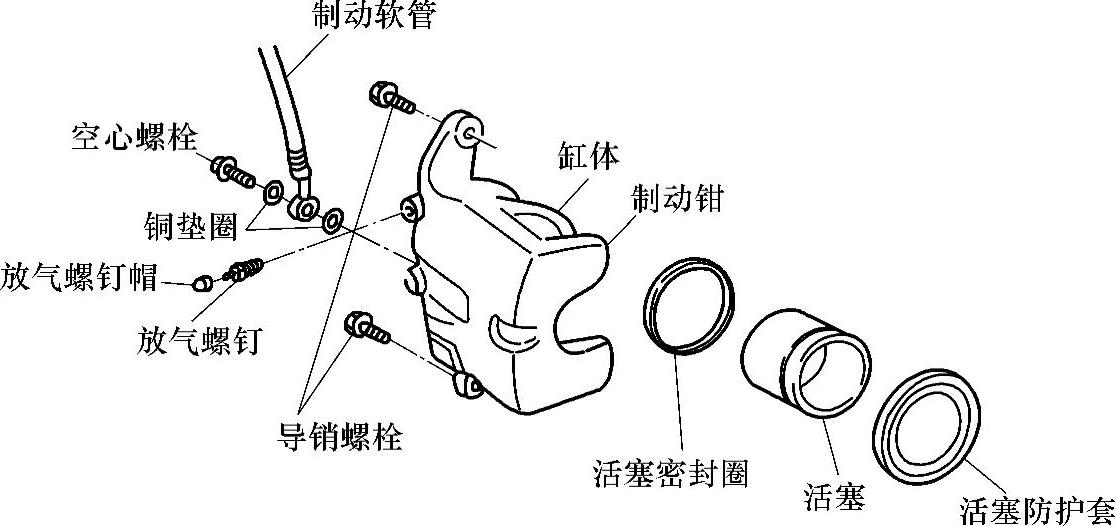 制动软管
空心螺栓
缸体
制动钳
铜垫圈
放气螺钉帽
放气螺钉
导销螺栓
活塞密封圈
活塞
活塞防护套