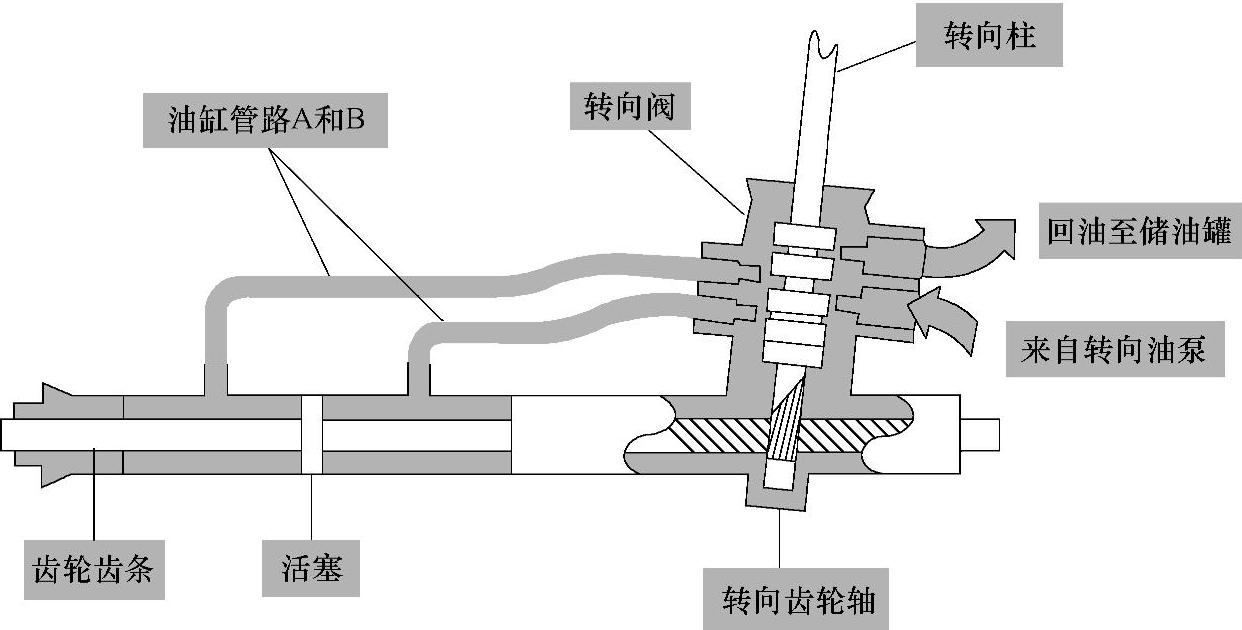 转向柱

油缸管路A和B

转向阀

回油至储油罐

来自转向油泵

齿轮齿条

活塞

转向齿轮轴