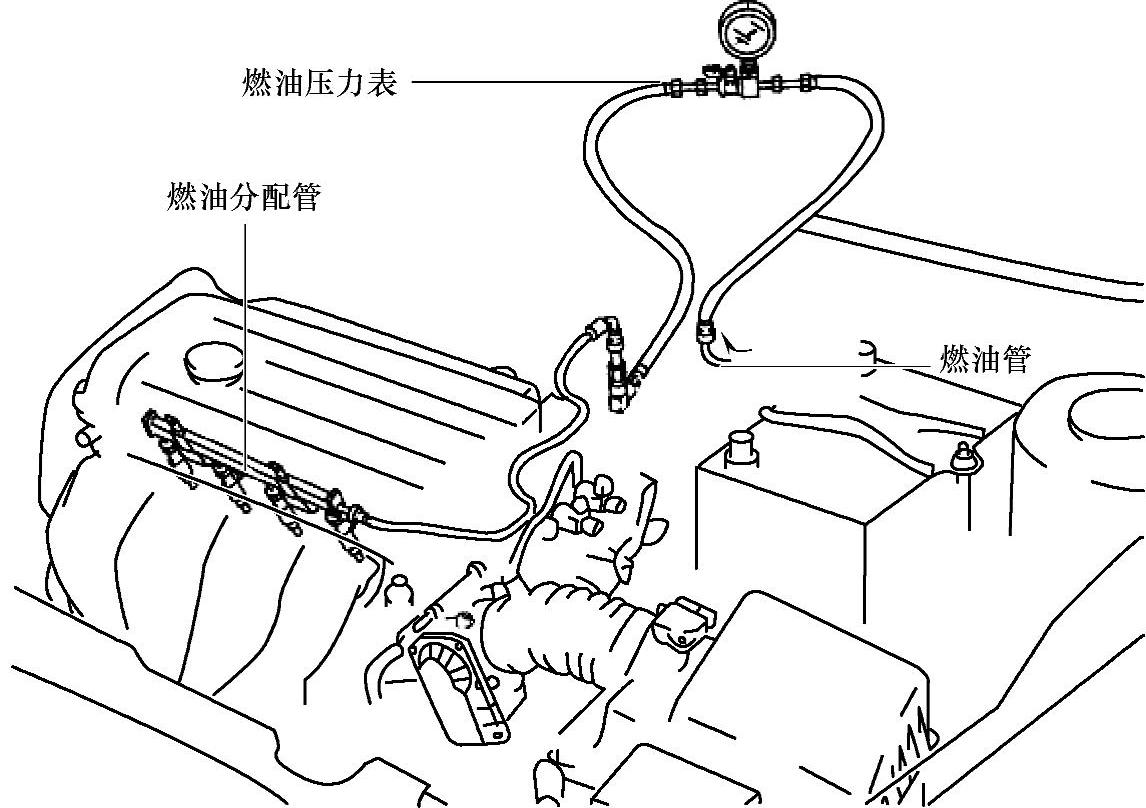 燃油压力表

燃油分配管

燃油管