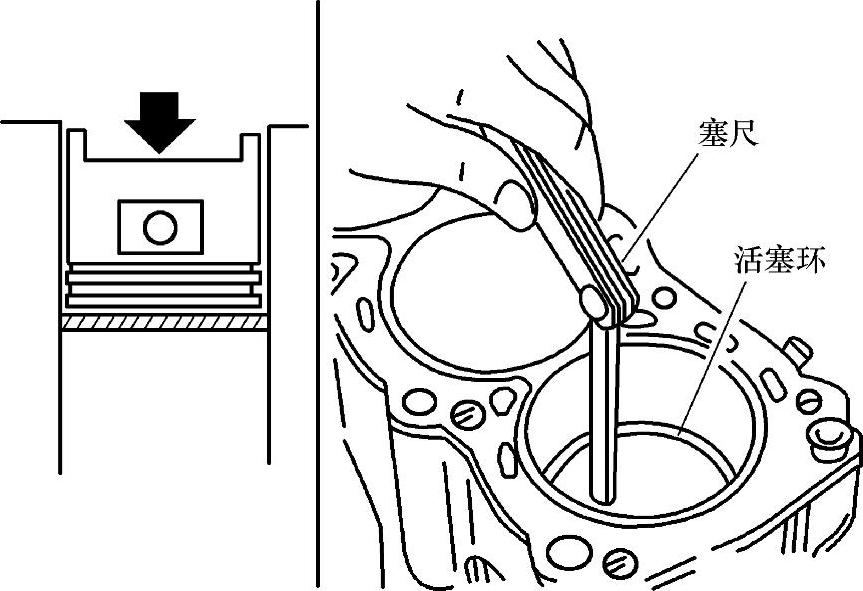 塞尺
活塞环