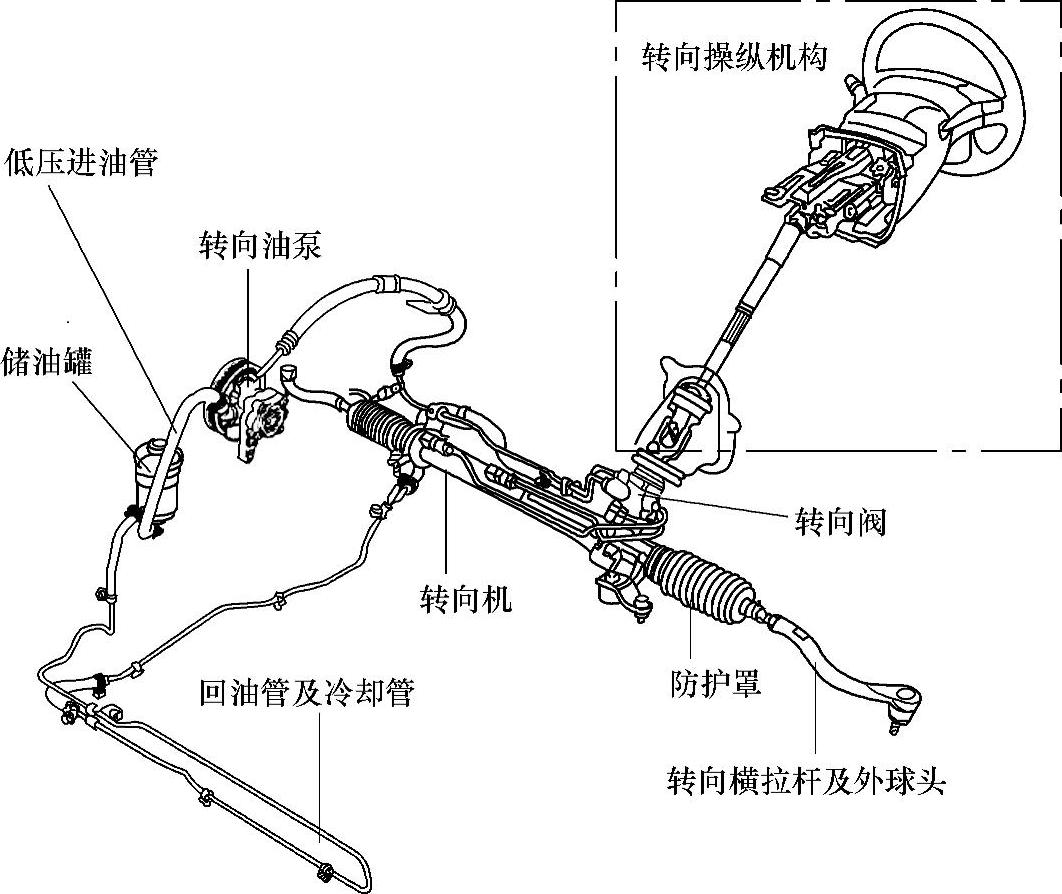 转向操纵机构

低压进油管

转向油泵

储油罐

转向阀

转向机

防护罩

回油管及冷却管

转向横拉杆及外球头