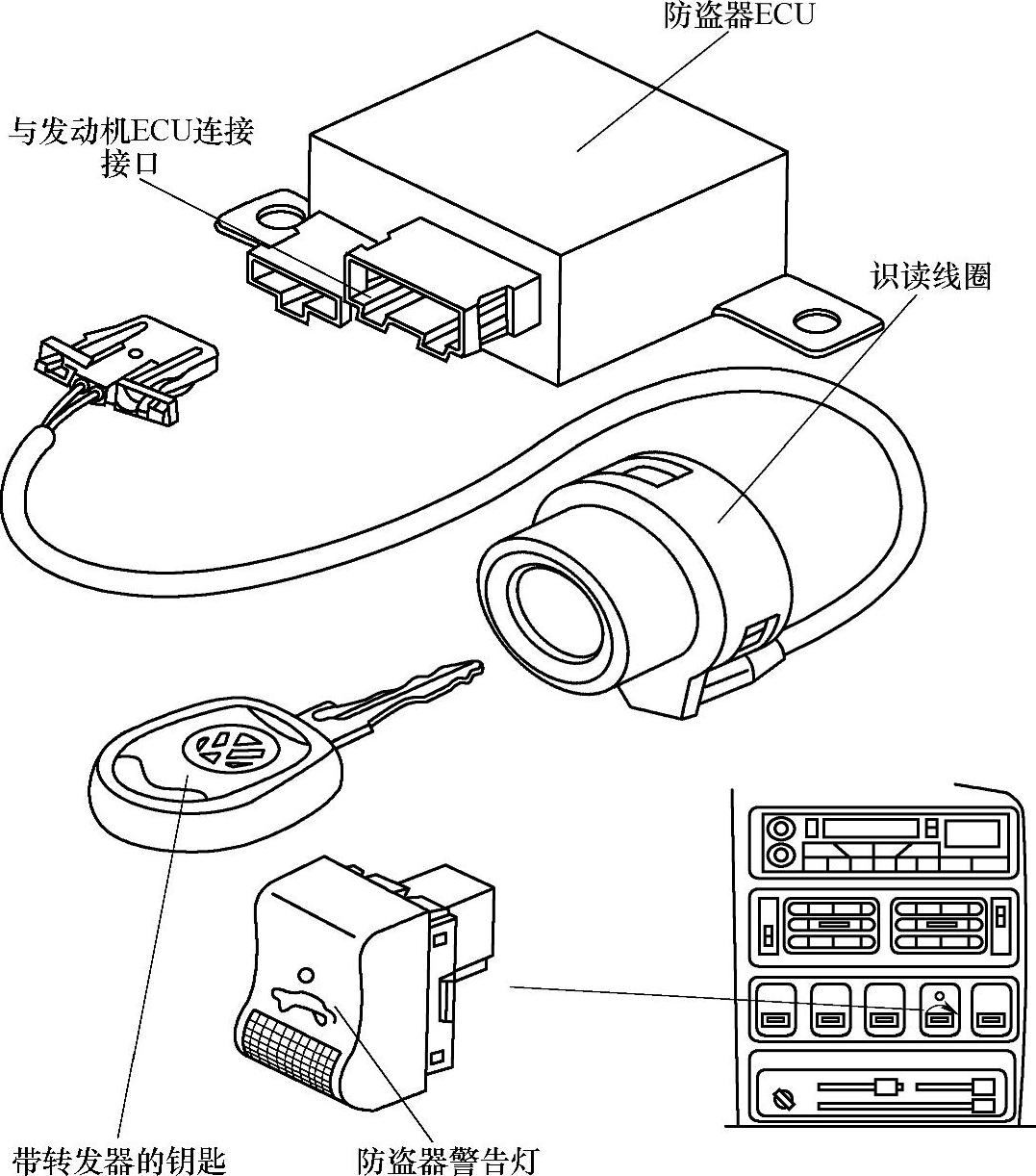 防盗器ECU

与发动机ECU连接接口

识读线圈

带转发器的钥匙

防盗器警告灯