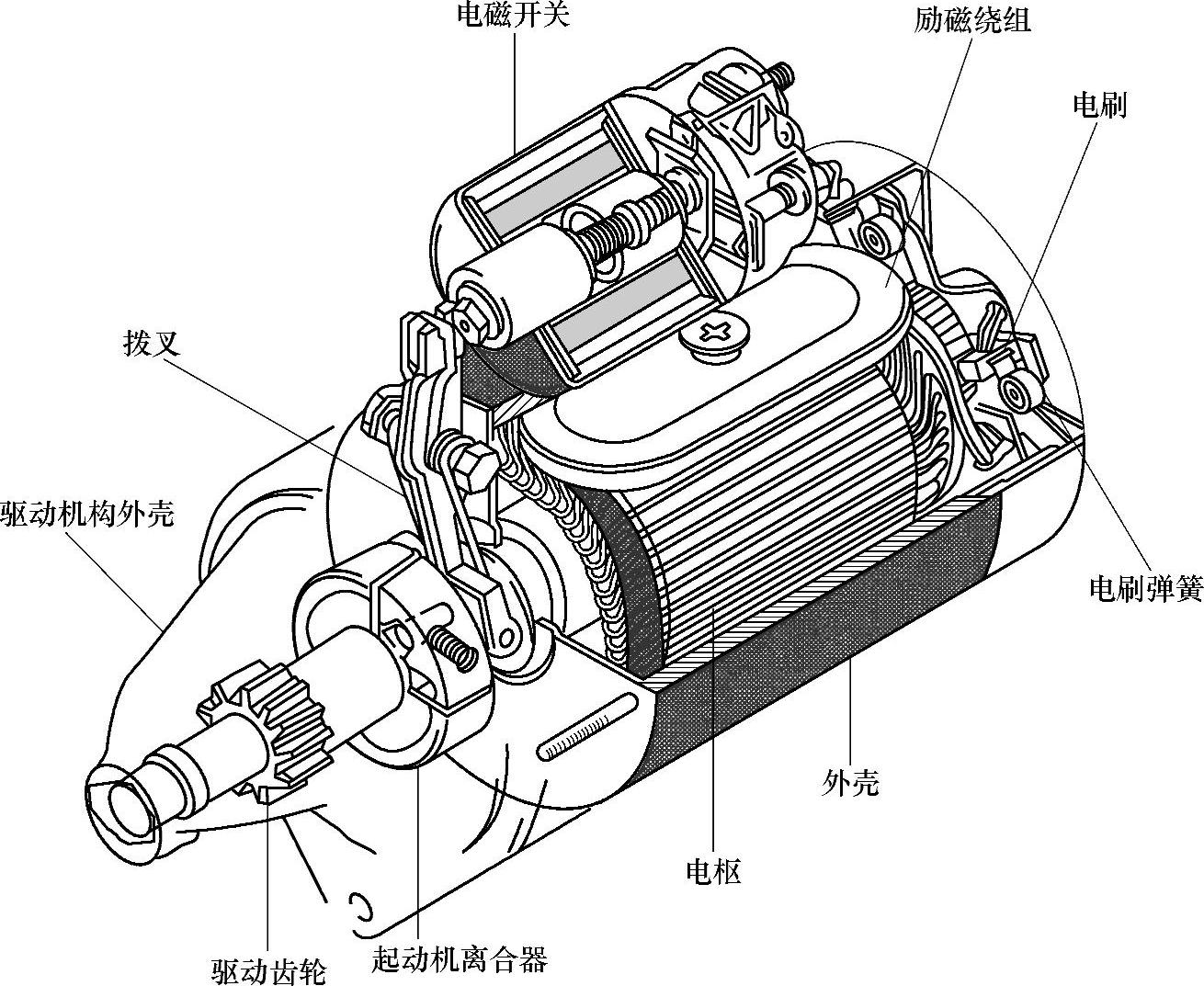 电磁开关
励磁绕组
电刷
拨叉
驱动机构外壳
电刷弹簧
外壳
电枢
驱动齿轮
起动机离合器