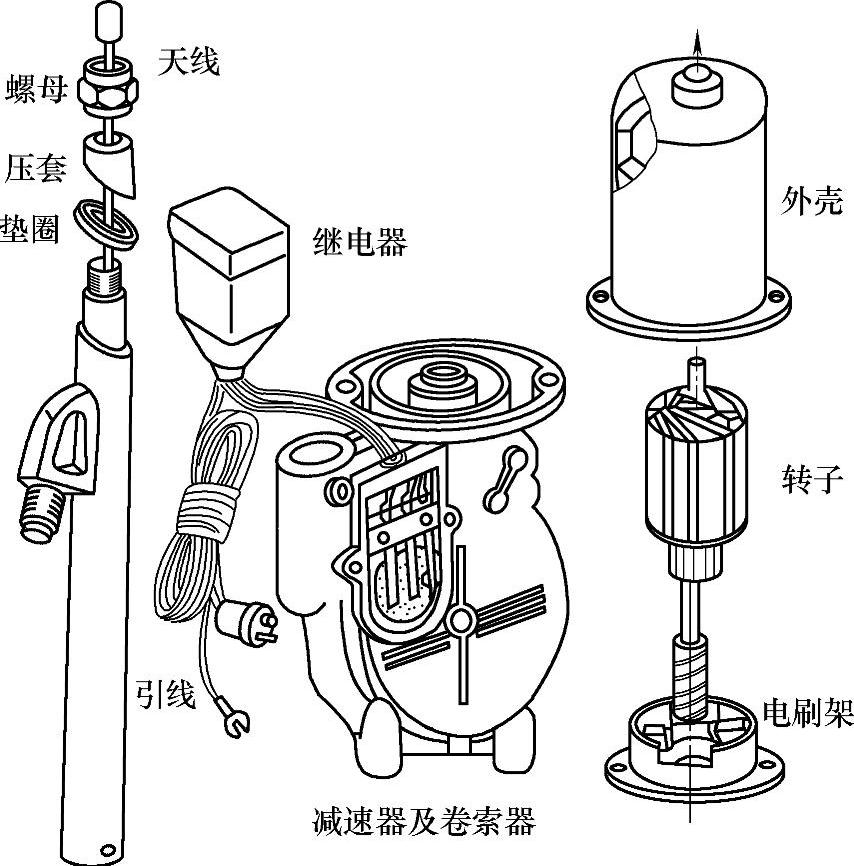 天线
螺母
压套
垫圈
继电器
外壳
转子
引线
电刷架
减速器及卷索器