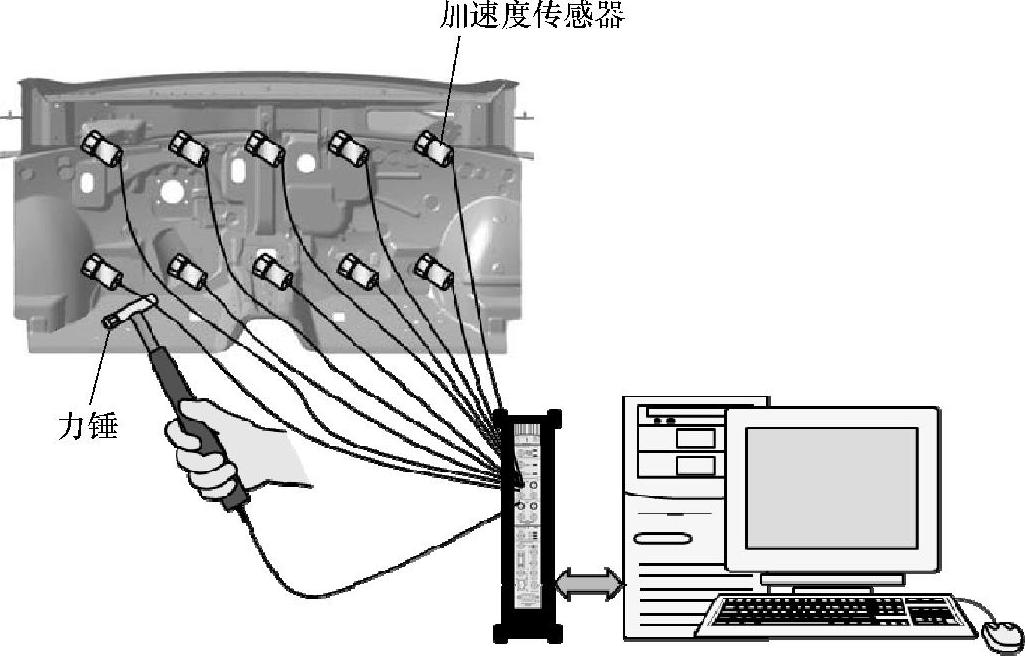 加速度传感器

力锤