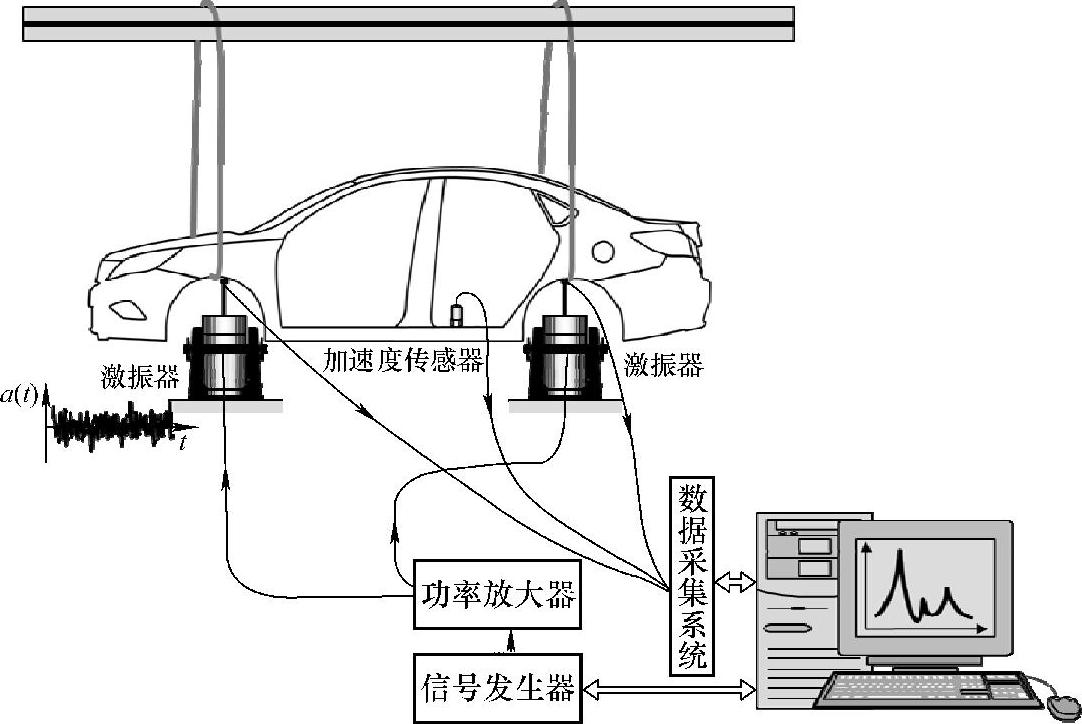 激振器

加速度传感器

激振器

$a(t)$

$t$

数据采集系统

功率放大器

信号发生器