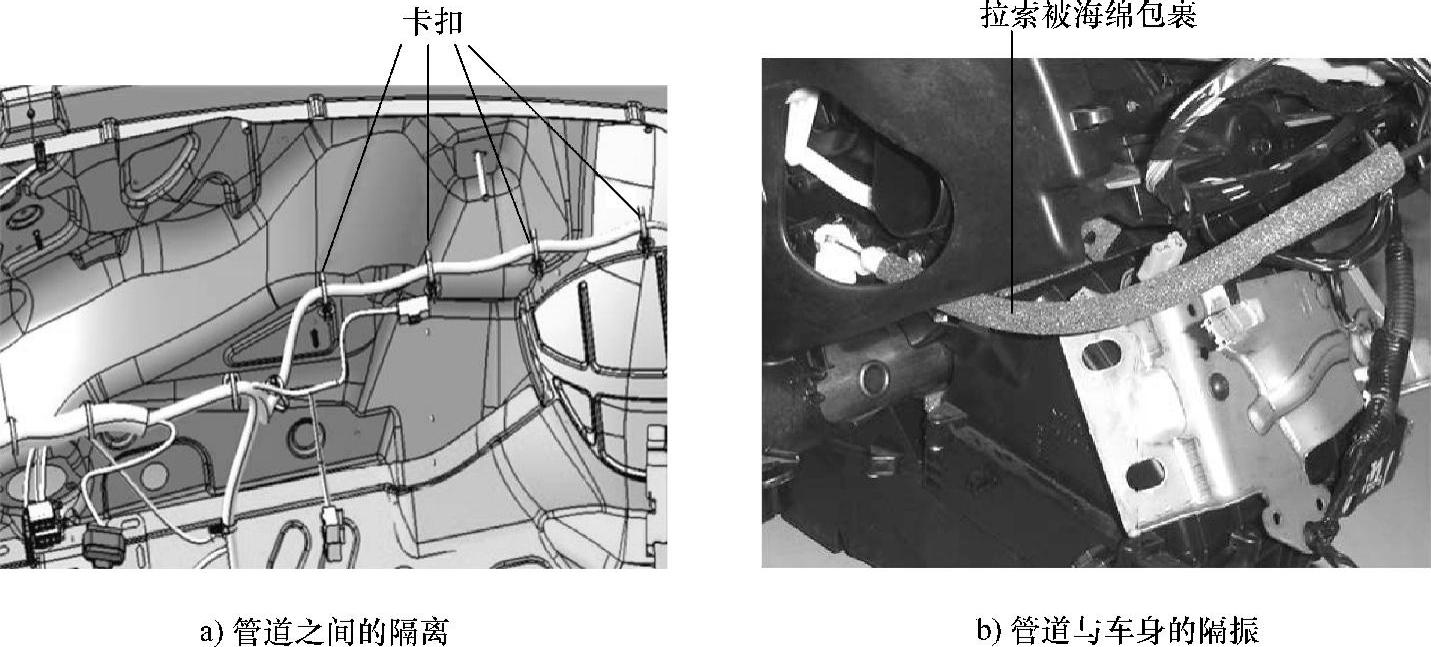 卡扣

拉索被海绵包裹

a) 管道之间的隔离

b) 管道与车身的隔振