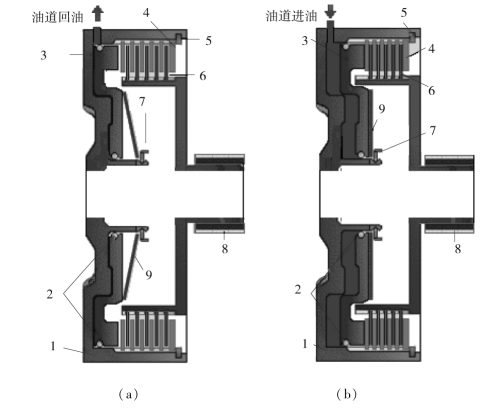 油道回油

4

5

3

6

7

8

9

2

1

(a)

油道进油

5

3

4

6

9

7

8

2

1

(b)