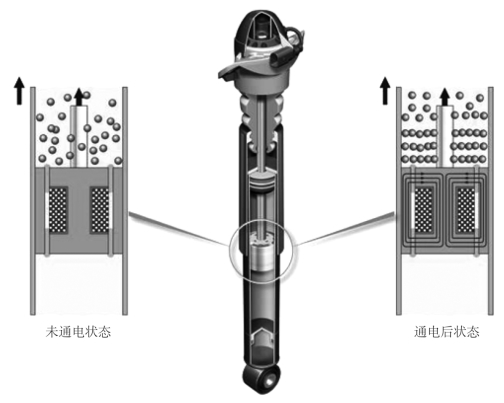 未通电状态

通电后状态