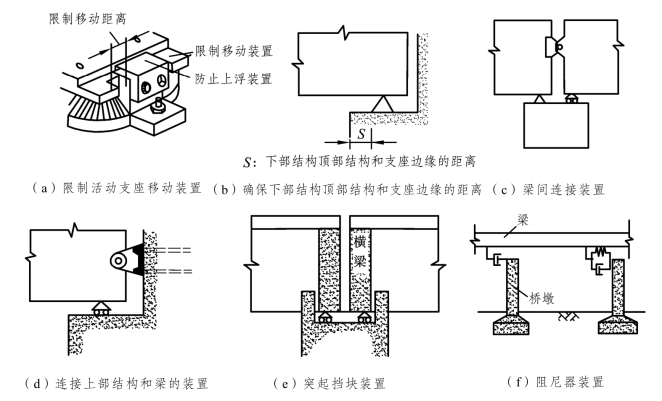 限制移动距离
限制移动装置
防止上浮装置

$S$

$S$：下部结构顶部结构和支座边缘的距离

（a）限制活动支座移动装置

（b）确保下部结构顶部结构和支座边缘的距离

（c）梁间连接装置

横梁

梁

桥墩

（d）连接上部结构和梁的装置

（e）突起挡块装置

（f）阻尼器装置