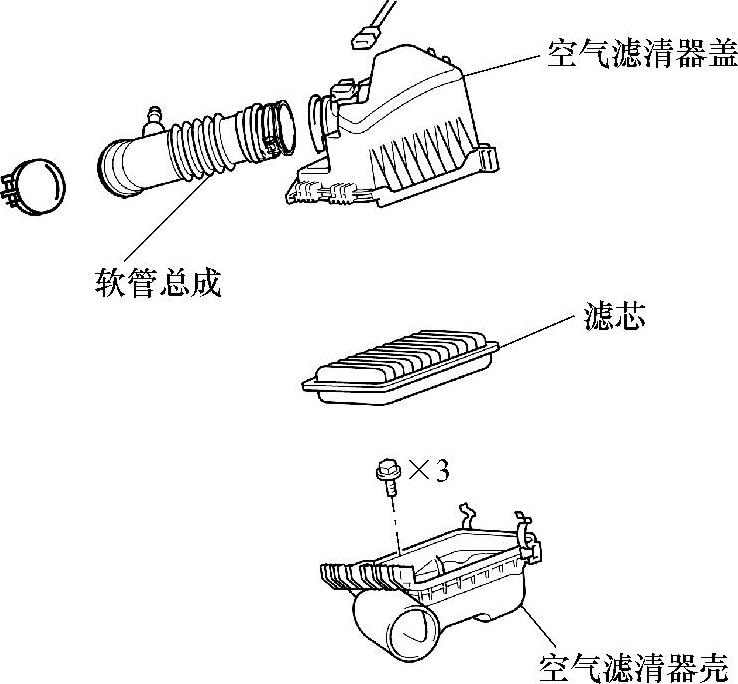 空气滤清器盖

软管总成

滤芯

×3

空气滤清器壳