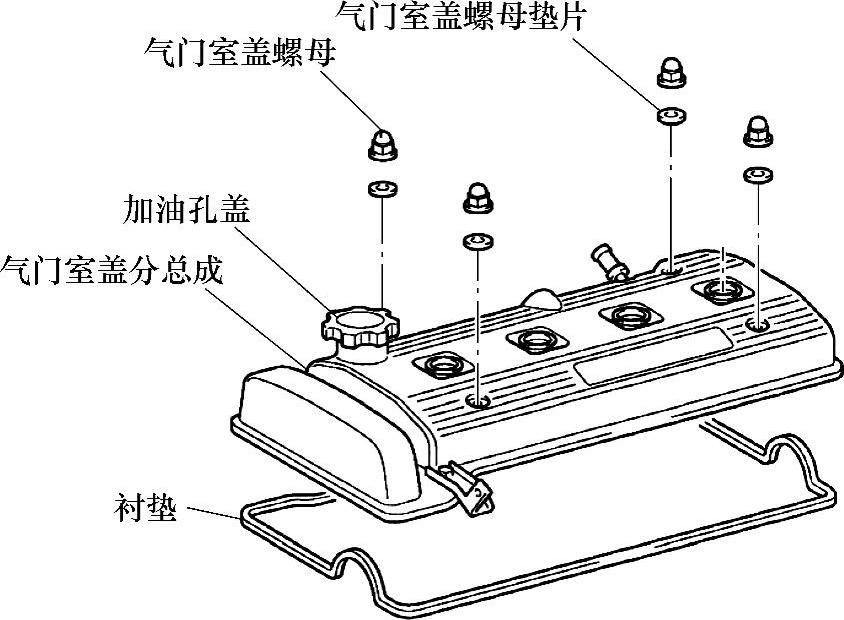 气门室盖螺母垫片

气门室盖螺母

加油孔盖

气门室盖分总成

衬垫