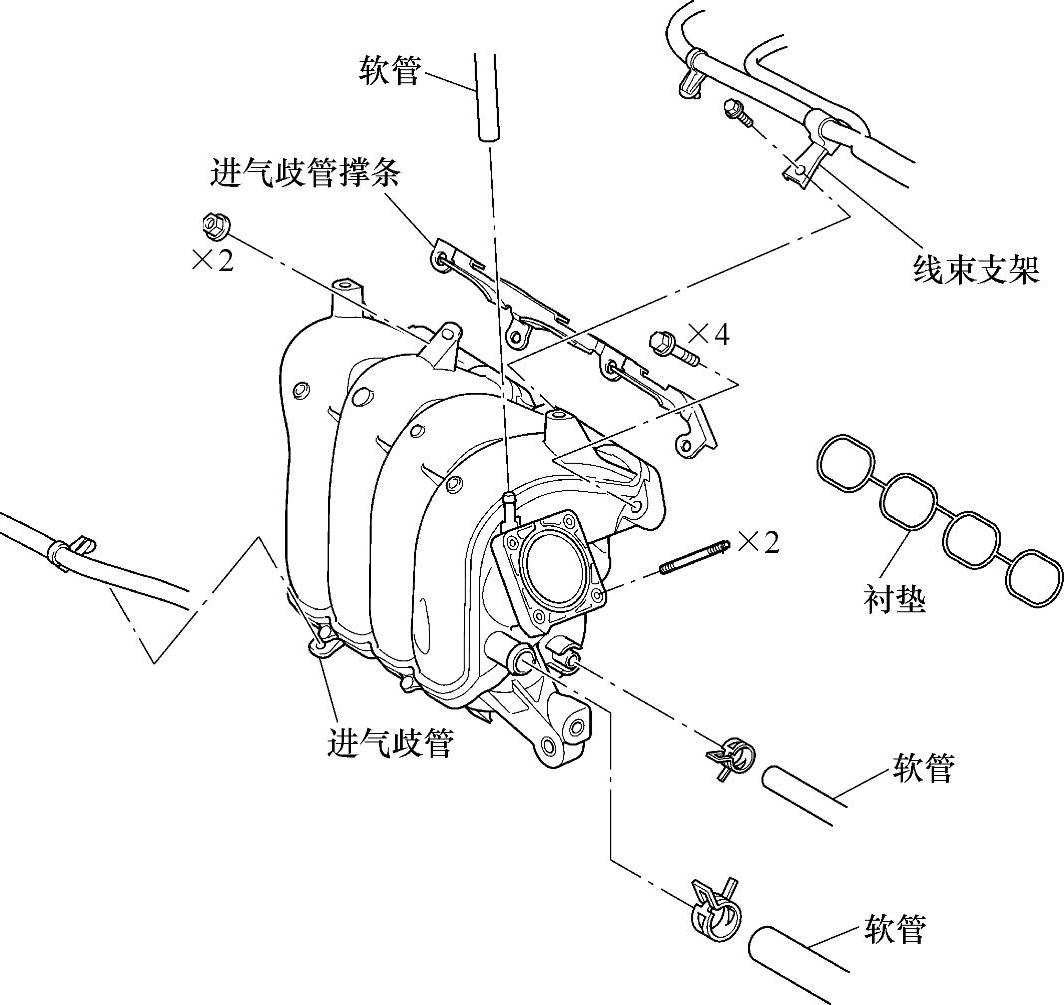 软管

进气歧管撑条

×2

线束支架

×4

×2

衬垫

进气歧管

软管

软管