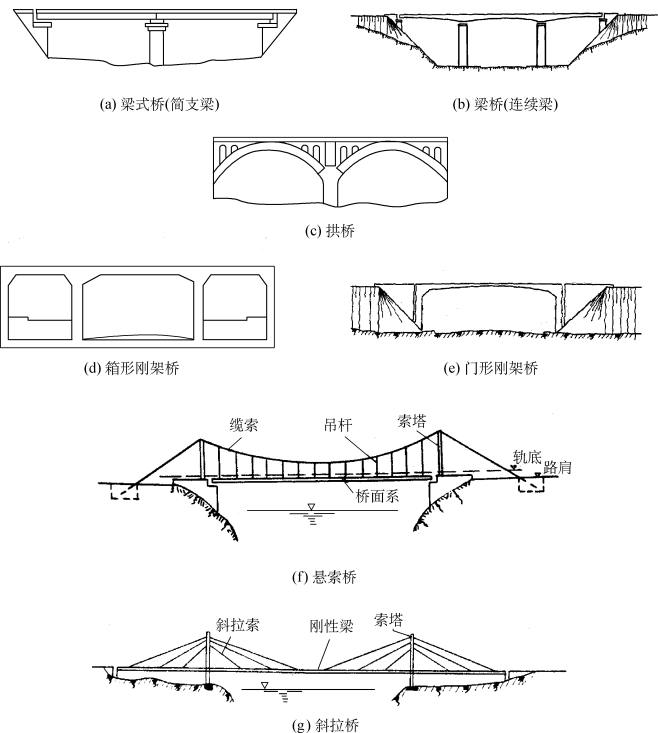 (a) 梁式桥(简支梁)

(b) 梁桥(连续梁)

(c) 拱桥

(d) 箱形刚架桥

(e) 门形刚架桥

缆索
吊杆
索塔
轨底
路肩
桥面系

(f) 悬索桥

斜拉索
刚性梁
索塔

(g) 斜拉桥