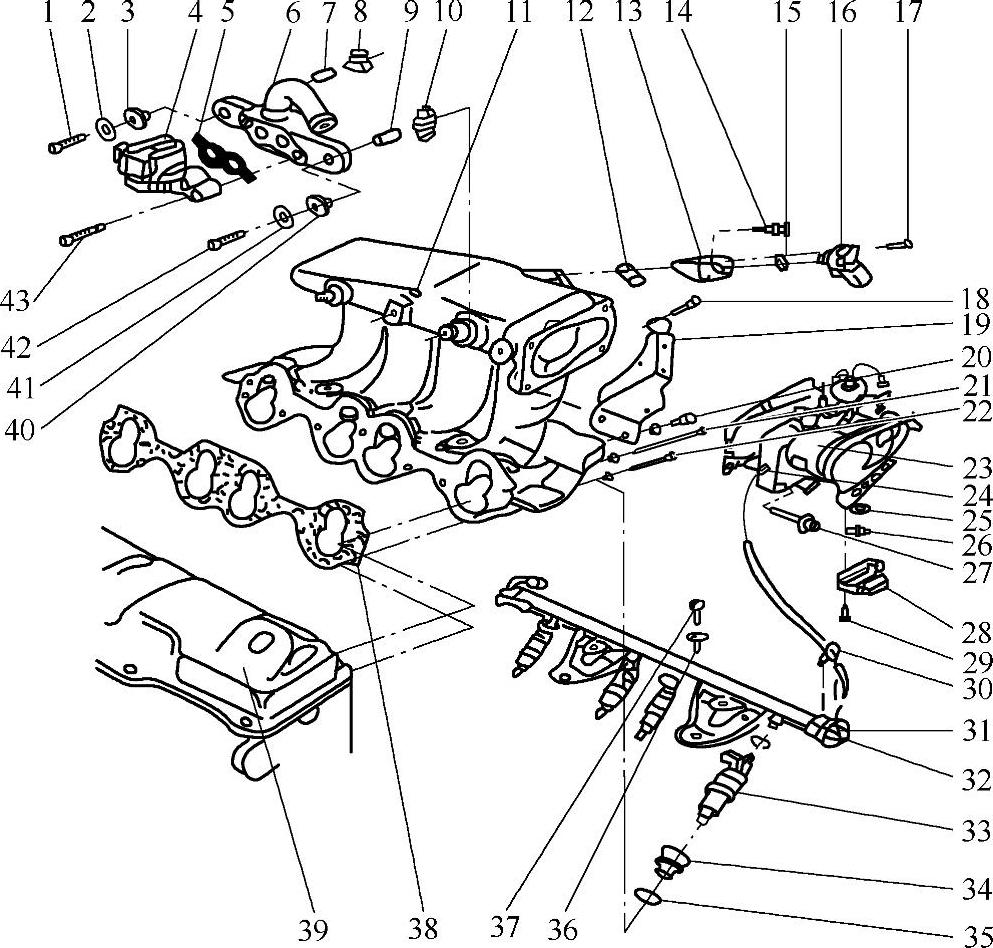 1 2 3 4 5 6 7 8 9 10 11 12 13 14 15 16 17

18
19
20
21
22
23
24
25
26
27
28
29
30
31
32
33
34
35

43
42
41
40

39 38 37 36