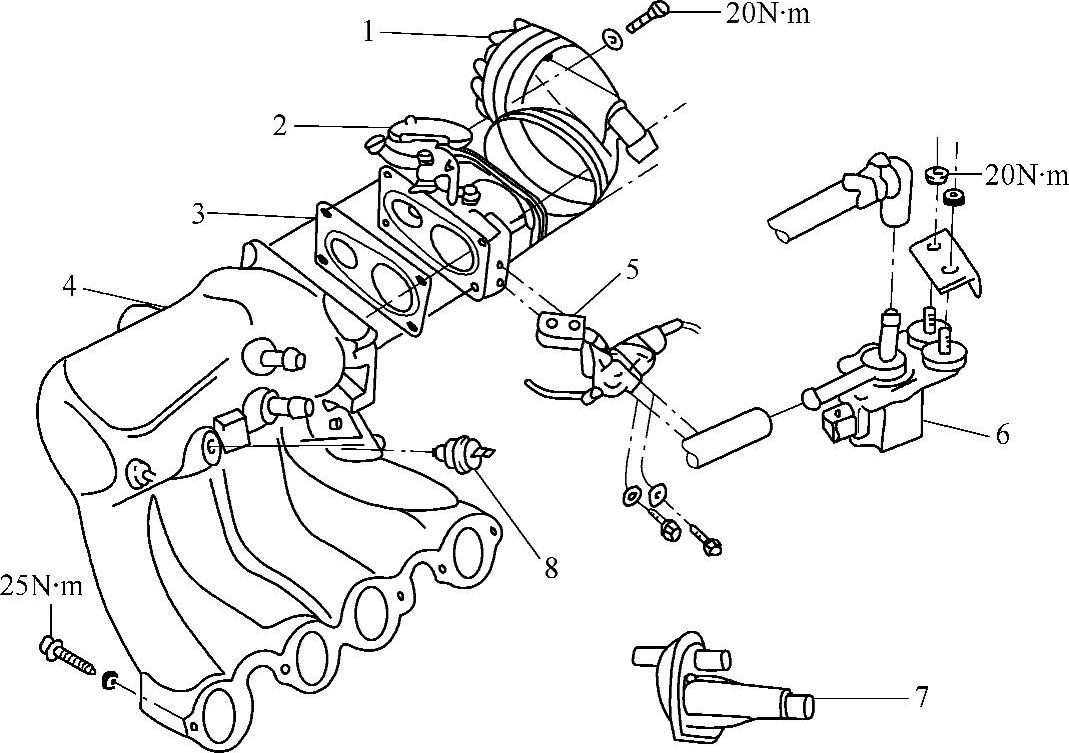 1
20N·m
2
20N·m
3
4
5
6
8
25N·m
7