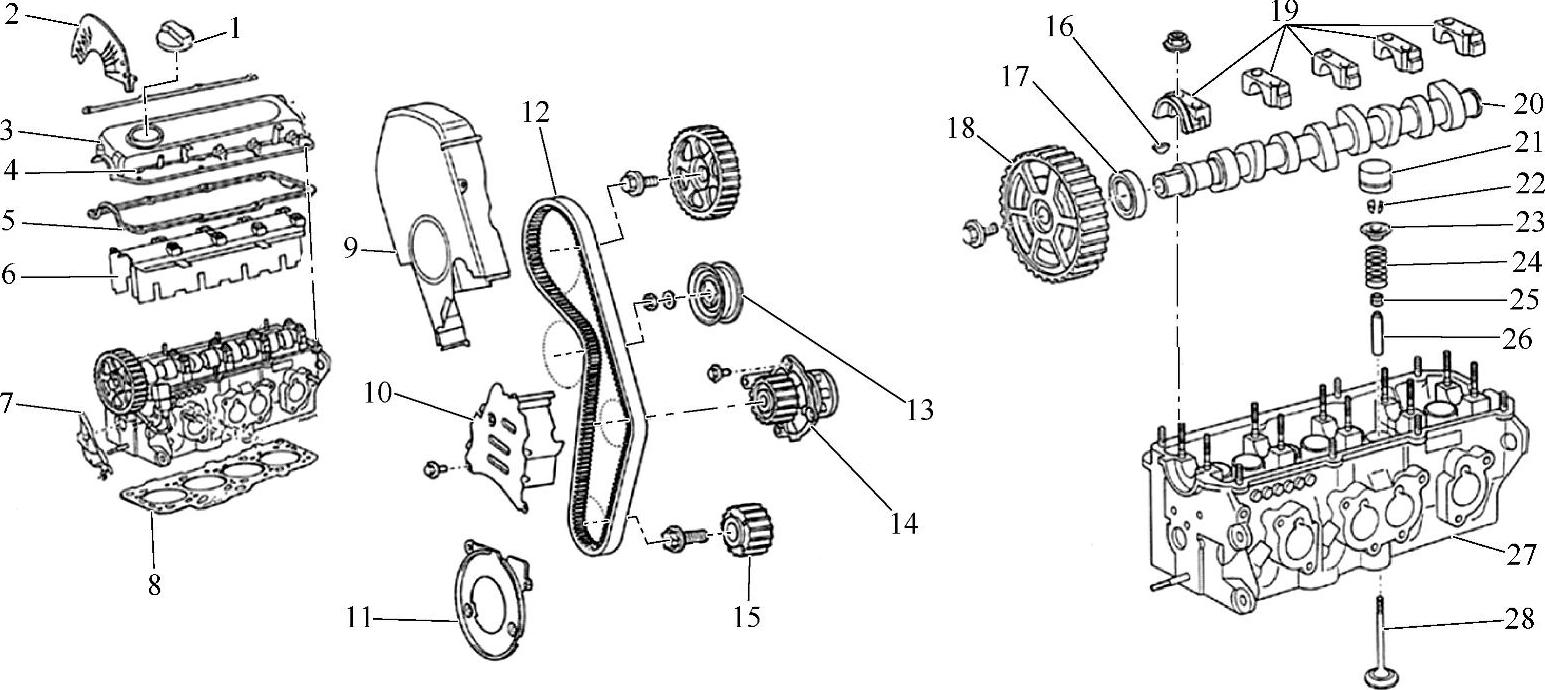 2
1
3
4
5
6
7
8
9
10
11
12
13
14
15
16
17
18
19
20
21
22
23
24
25
26
27
28