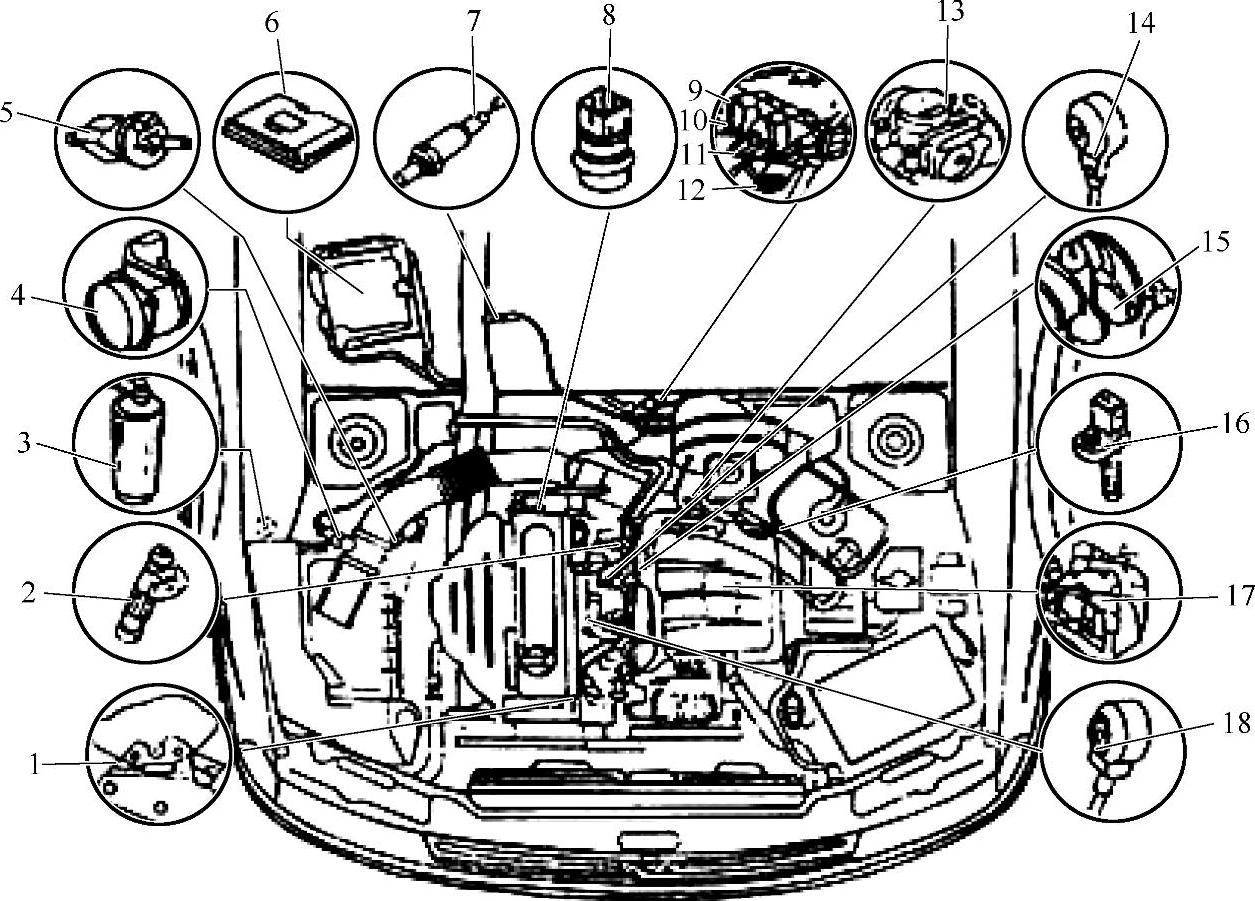 5
6
7
8
9
10
11
12
13
14
4
15
3
16
2
17
1
18