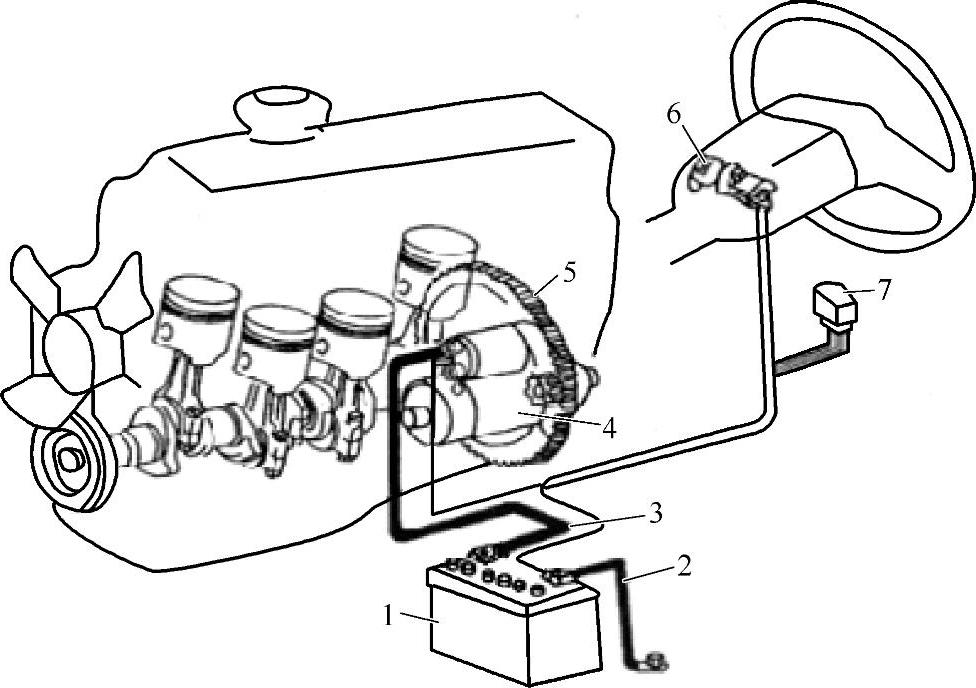 6
5
7
4
3
2
1