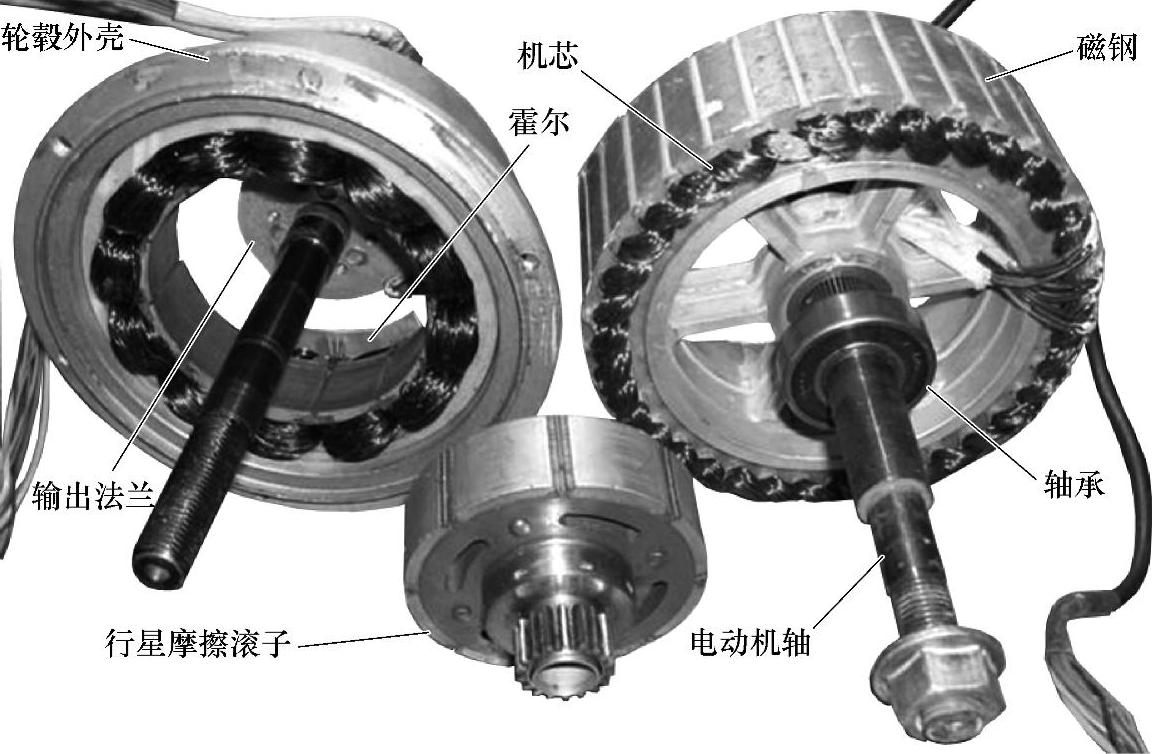 轮毂外壳
机芯
磁钢
霍尔
输出法兰
轴承
行星摩擦滚子
电动机轴