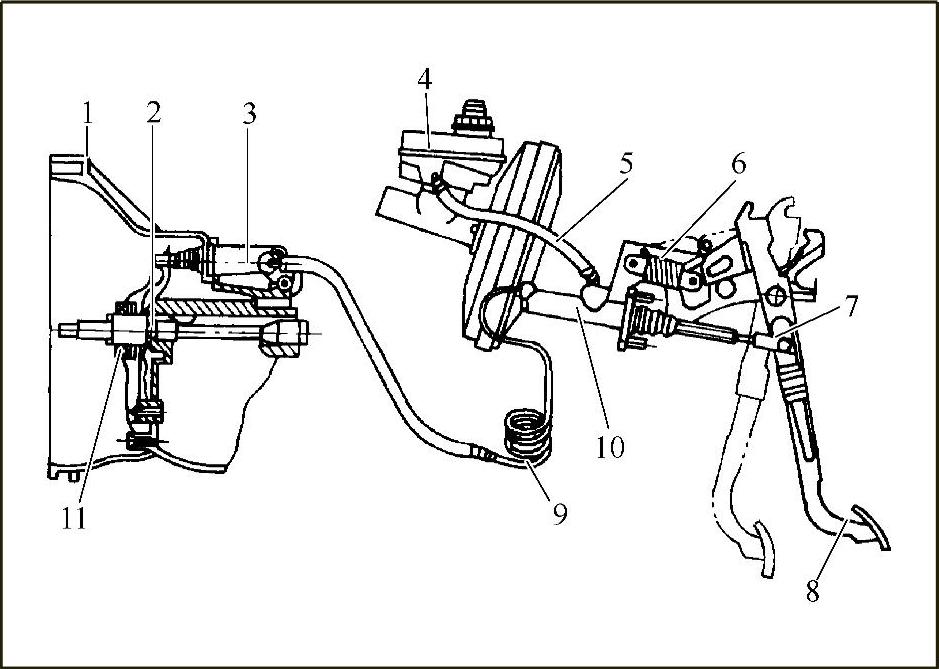 1
2
3
4
5
6
7
10
11
9
8