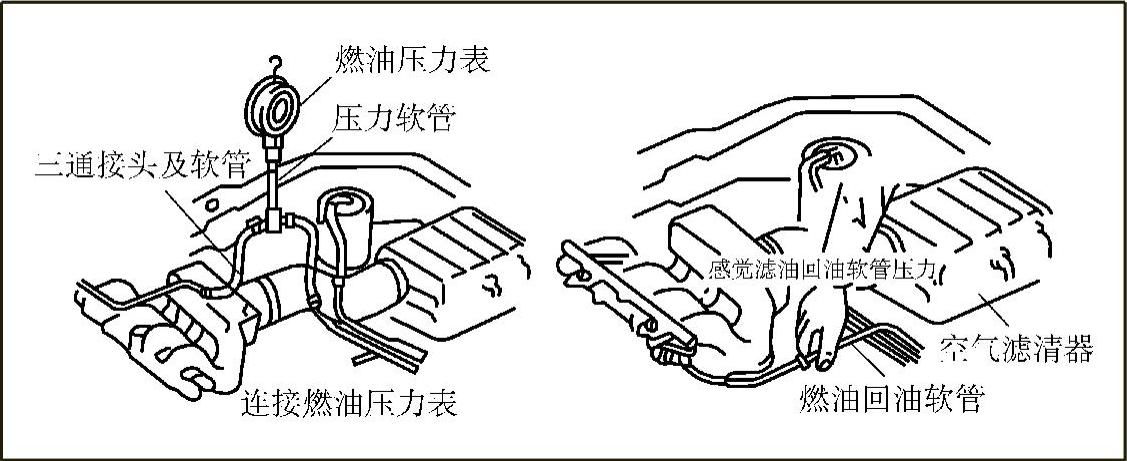 燃油压力表
压力软管
三通接头及软管
连接燃油压力表
感觉滤油回油软管压力
空气滤清器
燃油回油软管