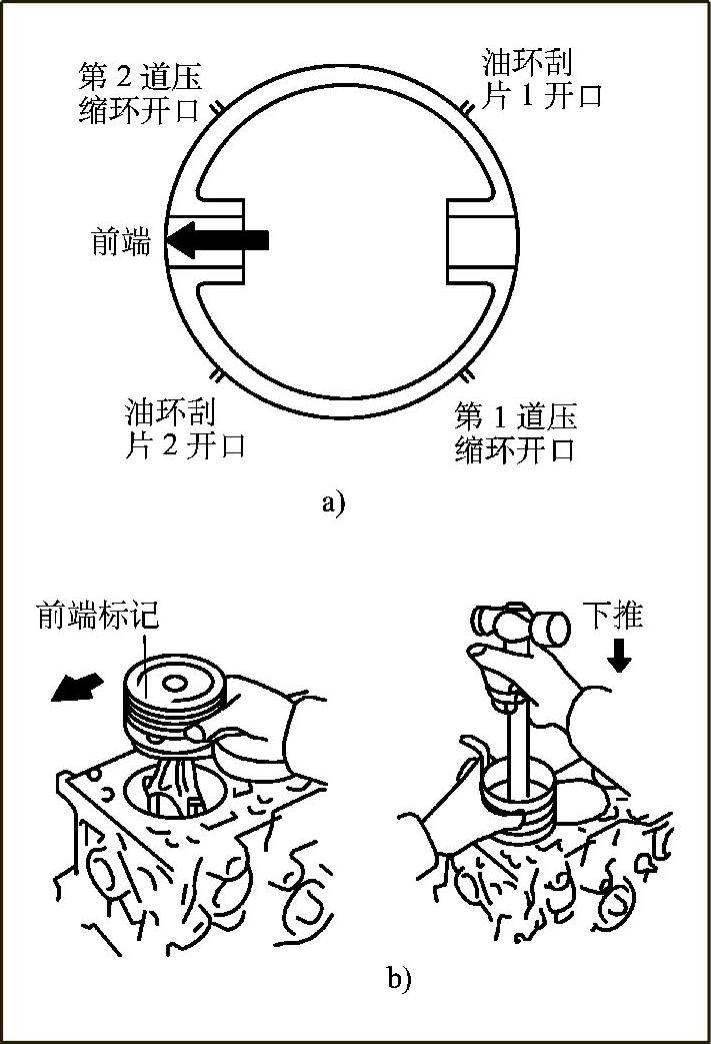 第 2 道压缩环开口

油环刮片 1 开口

前端

油环刮片 2 开口

第 1 道压缩环开口

a)

前端标记

下推

b)