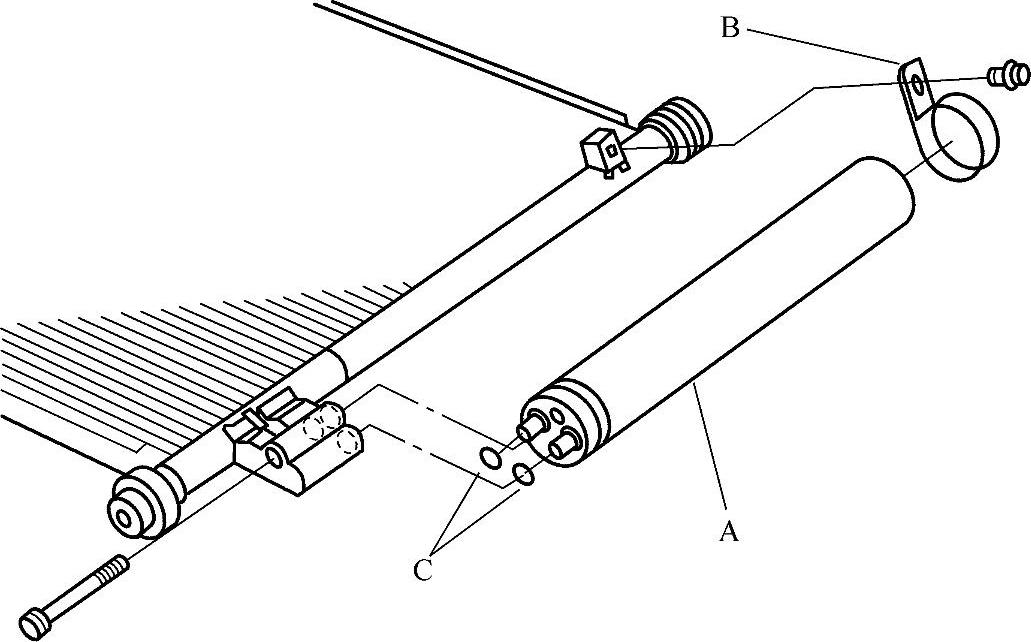 B
A
C