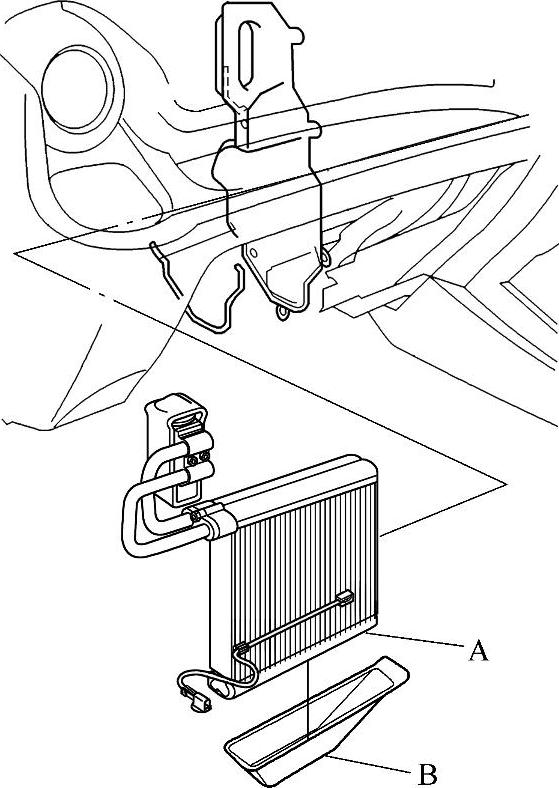 A

B