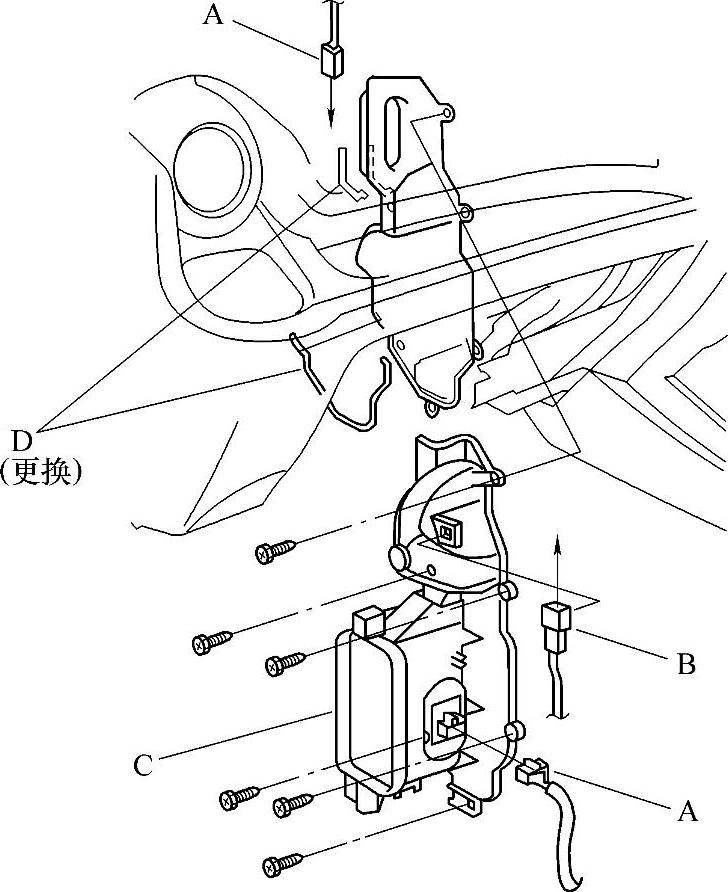 A

D
(更换)

B

C

A