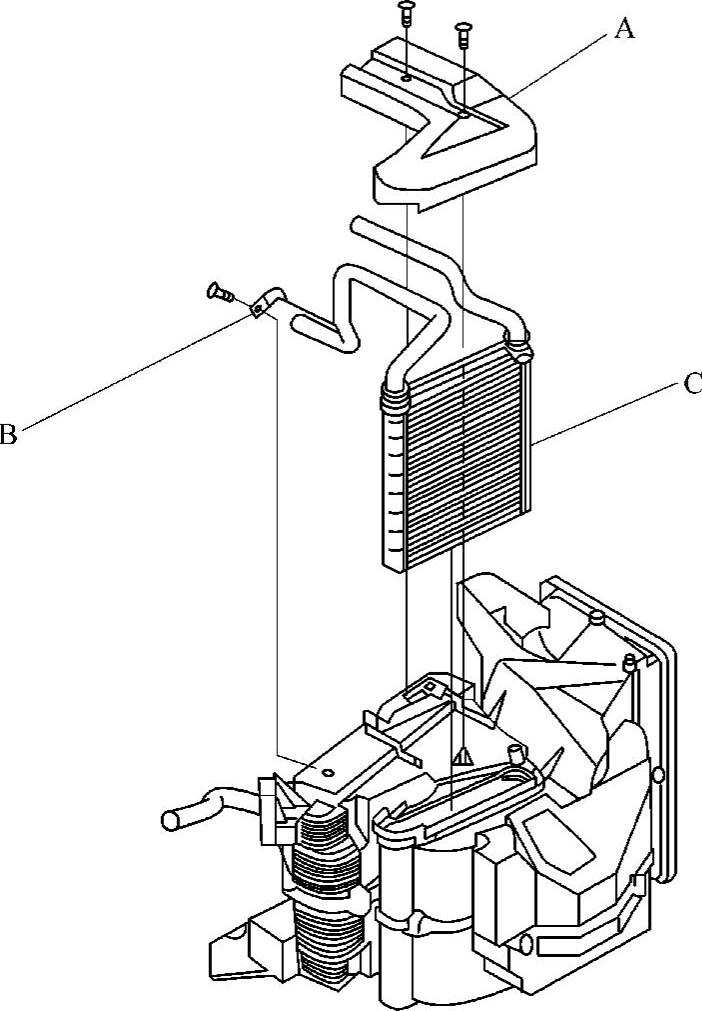 A

B

C