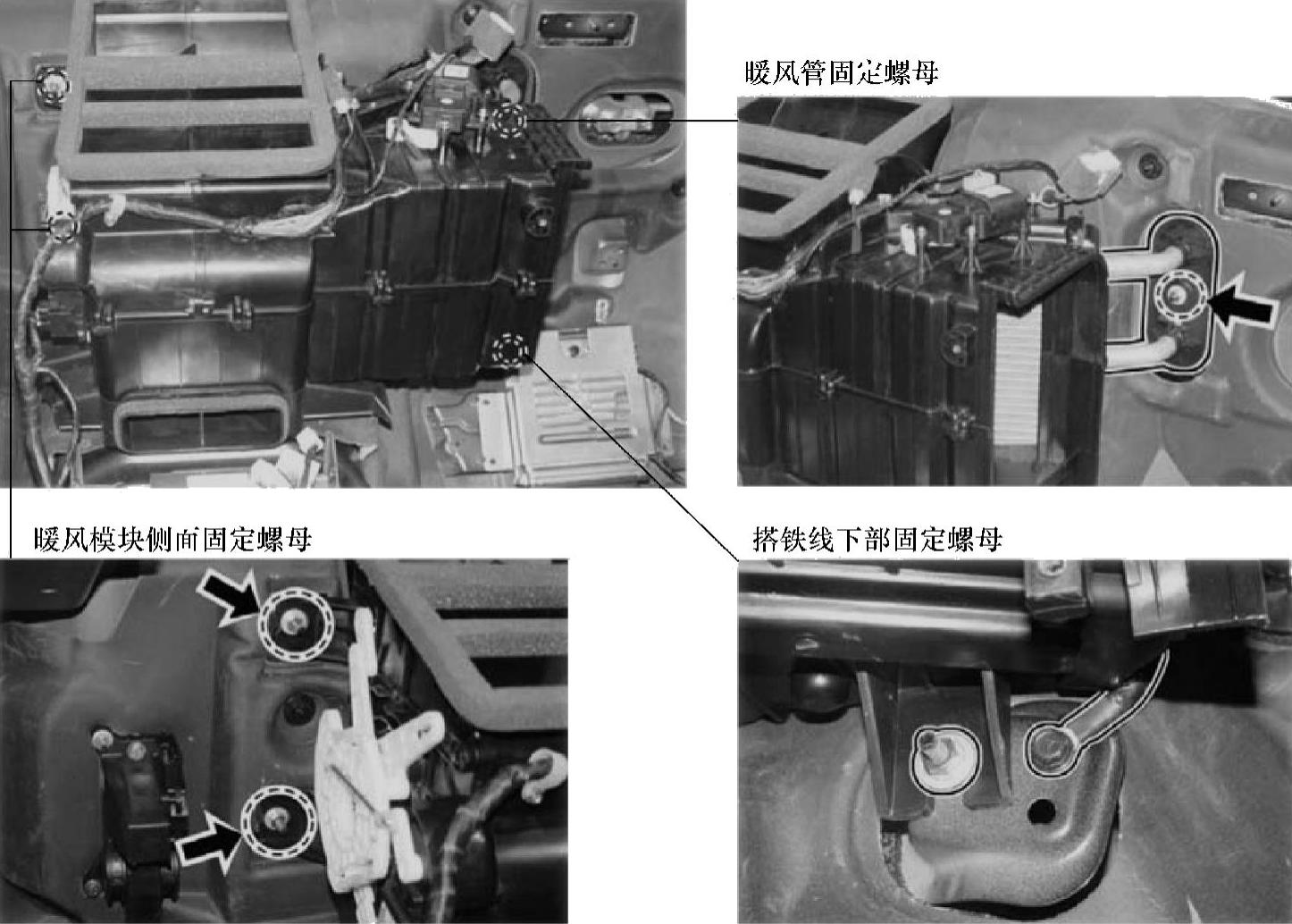 暖风管固定螺母

暖风模块侧面固定螺母

搭铁线下部固定螺母