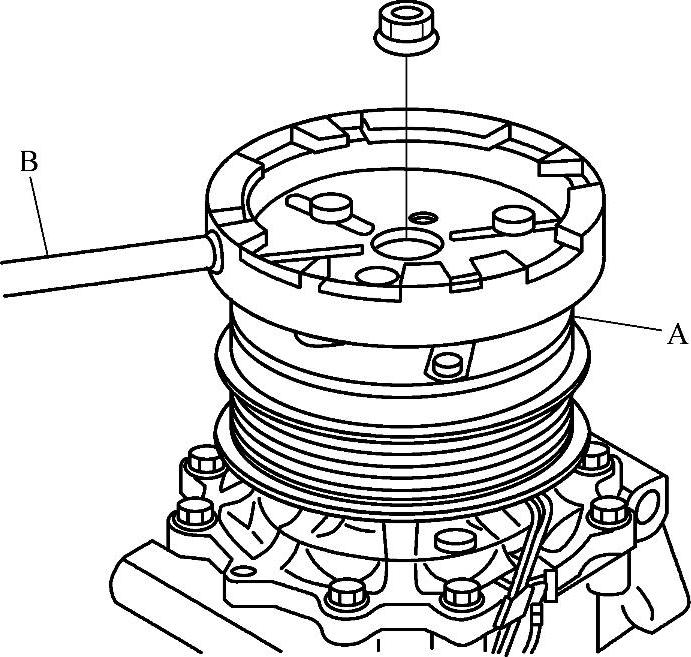 B
A