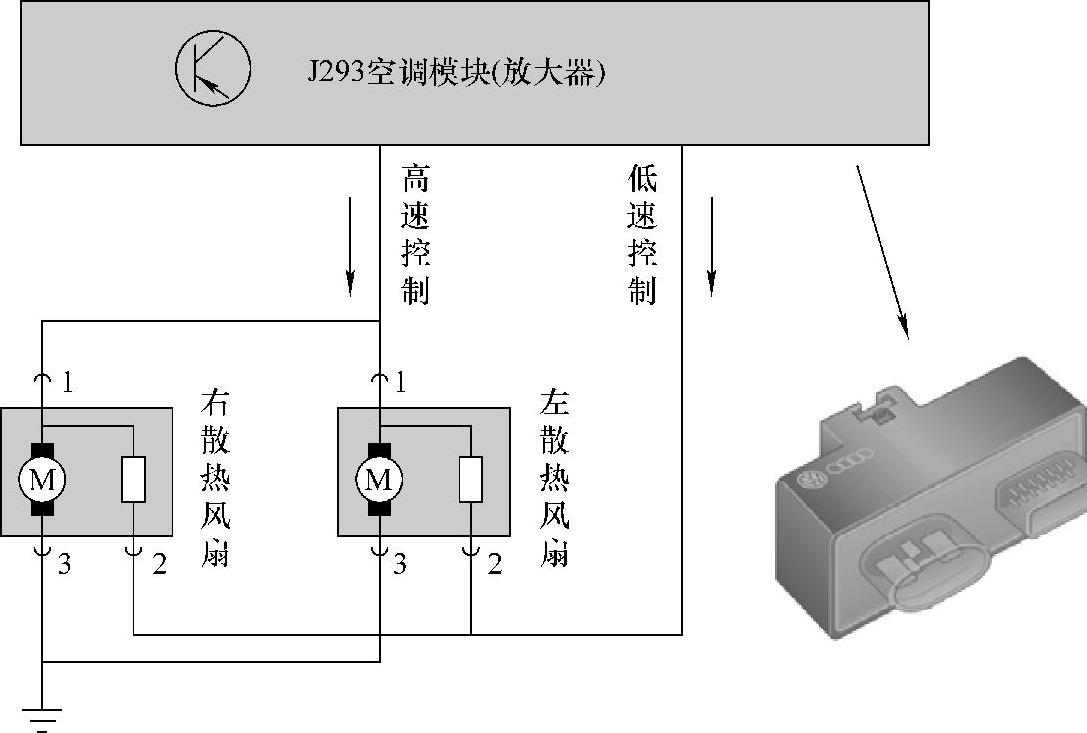 J293空调模块(放大器)

高速控制

低速控制

1

右散热风扇

M

3

2

1

左散热风扇

M

3

2