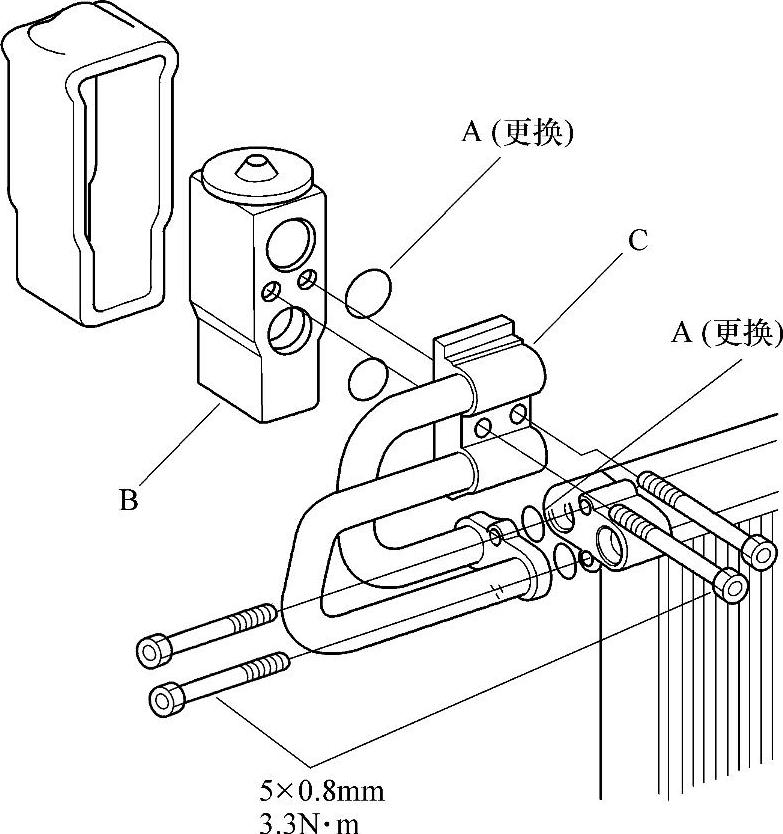 A (更换)

C

A (更换)

B

5×0.8mm
3.3N·m