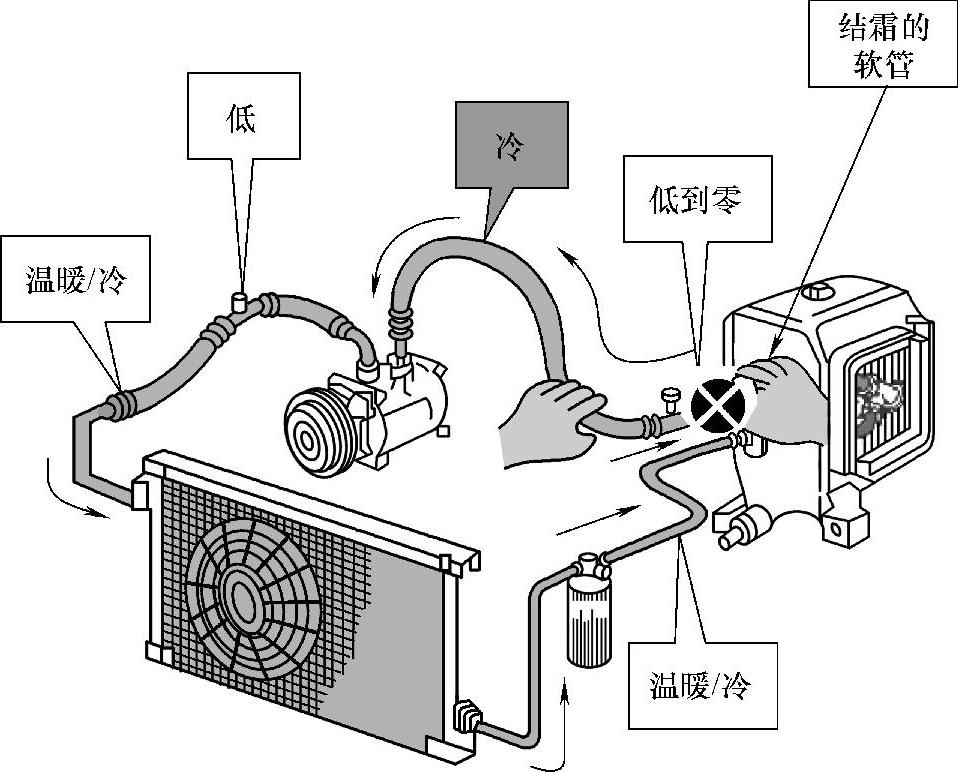 结霜的软管

低

冷

低到零

温暖/冷

温暖/冷