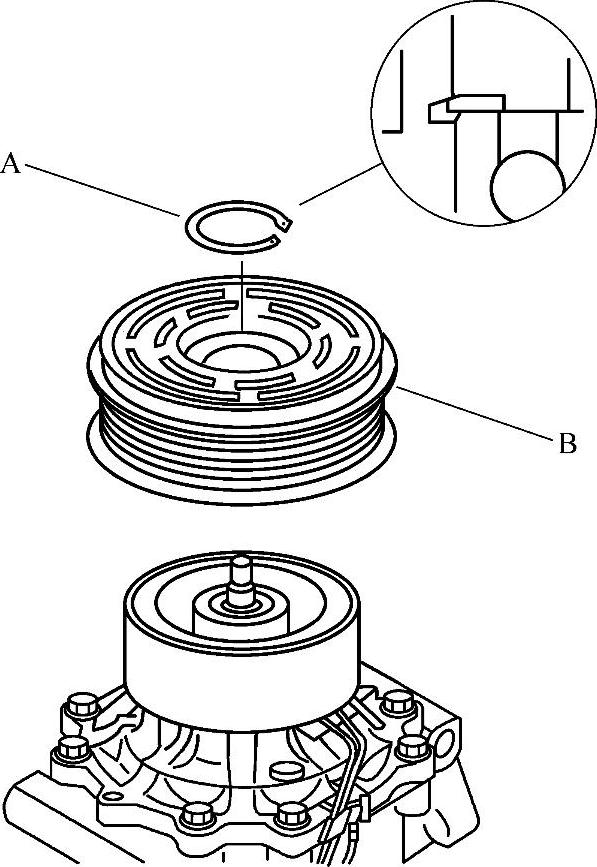 A
B