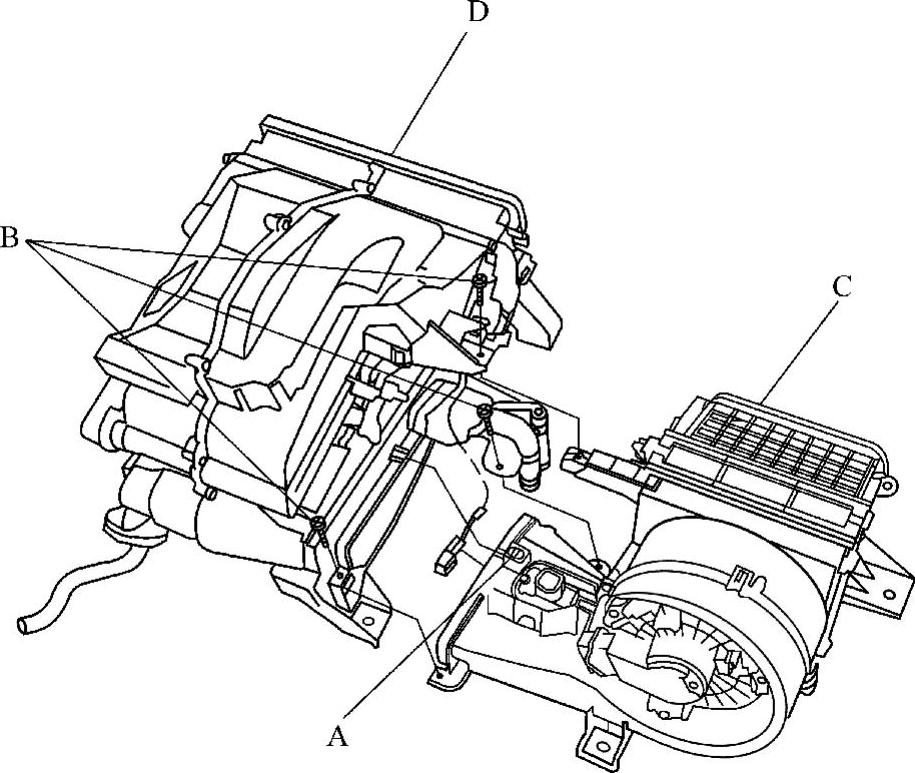 D

B

C

A